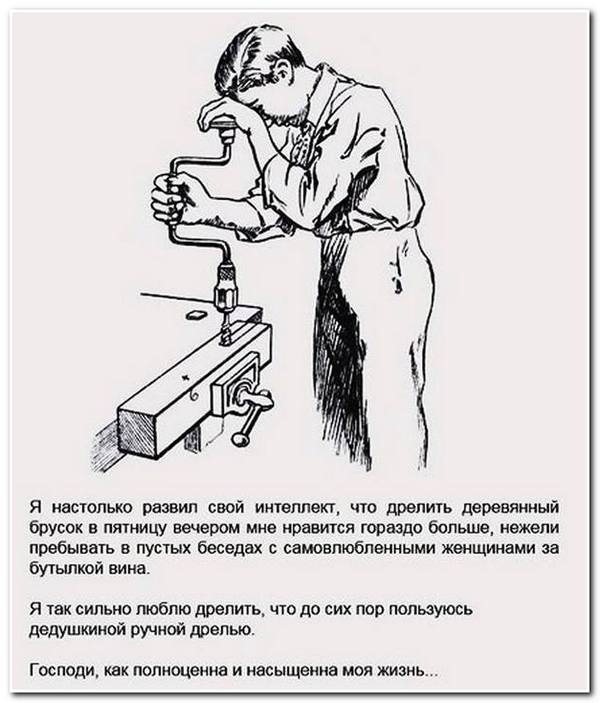 Я настолько развил свой интеллект, что дрелить деревянный брусок в пятницу вечером мне нравится гораздо больше, нежели пребывать в пустых беседах с самовлюбленными женщинами за бутылкой вина.

Я так сильно люблю дрелить, что до сих пор пользуюсь дедушкиной ручной дрелью.

Господи, как полноценна и насыщенна моя жизнь...