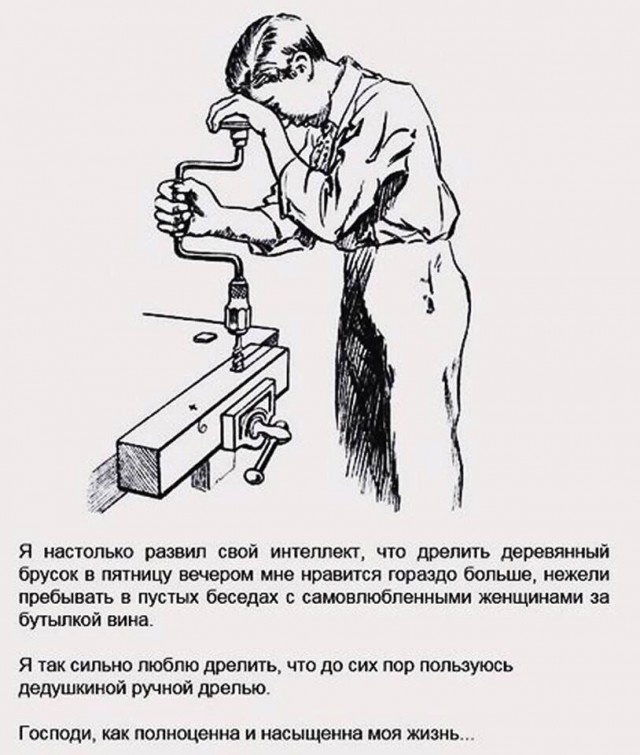 Я настолько развил свой интеллект, что дрелить деревянный брусок в пятницу вечером мне нравится гораздо больше, нежели пребывать в пустых беседах с самовлюбленными женщинами за бутылкой вина.

Я так сильно люблю дрелить, что до сих пор пользуюсь дедушкиной ручной дрелью.

Господи, как полноценна и насыщенна моя жизнь...